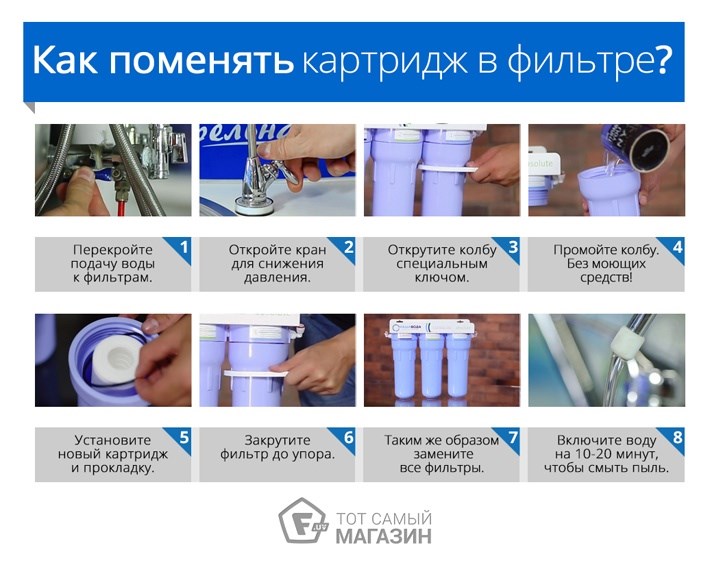 Как поменять картридж в фильтре?

Перекройте подачу воды к фильтрам. 1

Откройте кран для снижения давления. 2

Открутите колбу специальным ключом. 3

Промойте колбу. Без моющих средств! 4

Установите новый картридж и прокладку. 5

Закрутите фильтр до упора. 6

Таким же образом замените все фильтры. 7

Включите воду на 10-20 минут, чтобы смыть пыль. 8

F.UA ТОТ САМЫЙ МАГАЗИН